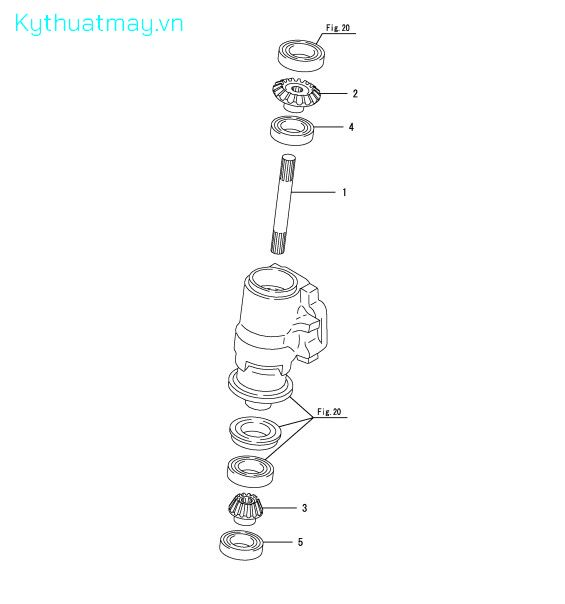 Kythuatmay.vn

Fig. 20

2

4

1

Fig. 20

3

5